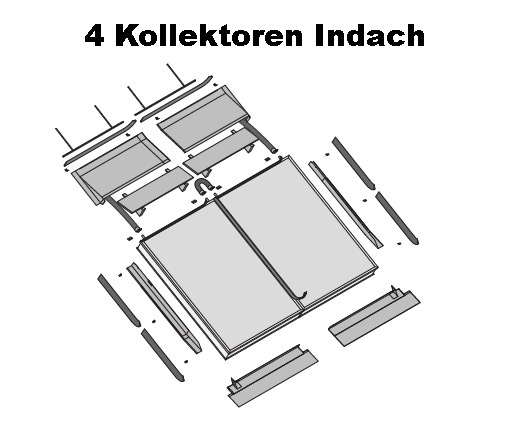 4 Kollektoren Indach