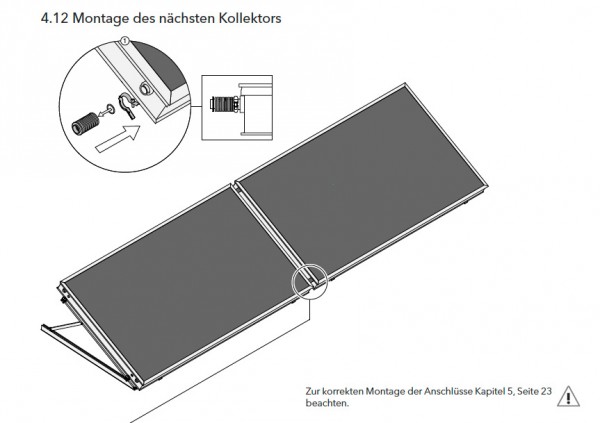 4.12 Montage des nächsten Kollektors

1

Zur korrekten Montage der Anschlüsse Kapitel 5, Seite 23 beachten.