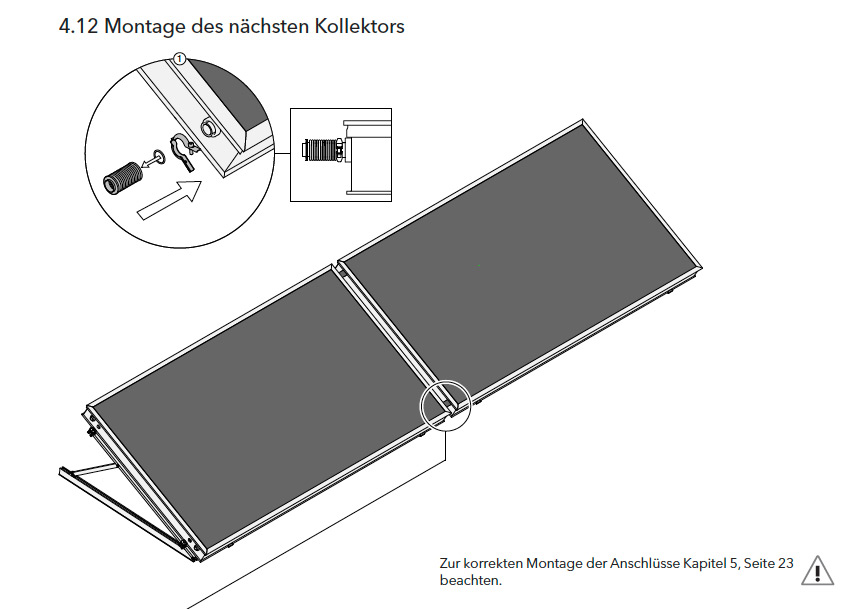 4.12 Montage des nächsten Kollektors

1

Zur korrekten Montage der Anschlüsse Kapitel 5, Seite 23 beachten.